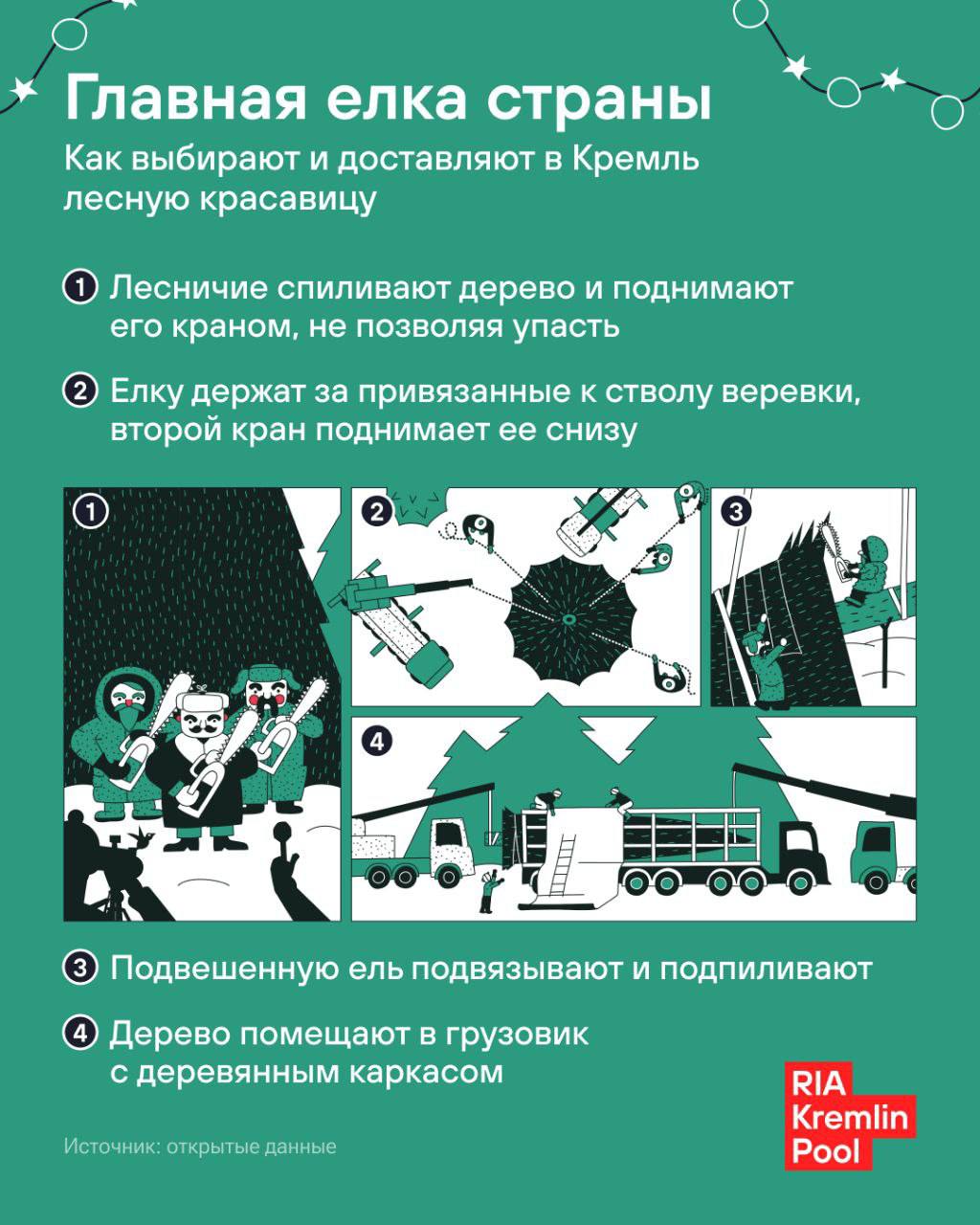 Главная елка страны

Как выбирают и доставляют в Кремль лесную красавицу

1 Лесничие спиливают дерево и поднимают его краном, не позволяя упасть

2 Елку держат за привязанные к стволу веревки, второй кран поднимает ее снизу

1

2

3

4

3 Подвешенную ель подвязывают и подпиливают

4 Дерево помещают в грузовик с деревянным каркасом

Источник: открытые данные

RIA Kremlin Pool